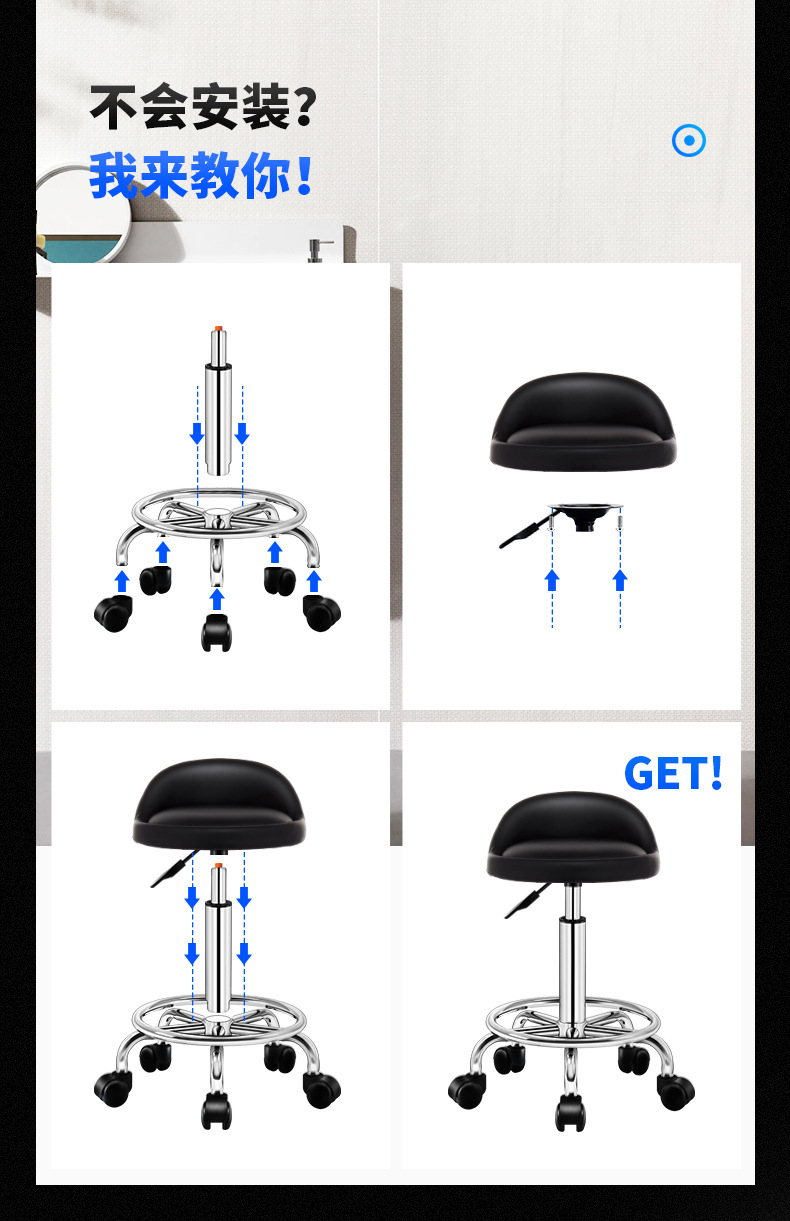 不会安装?
我来教你!

GET!