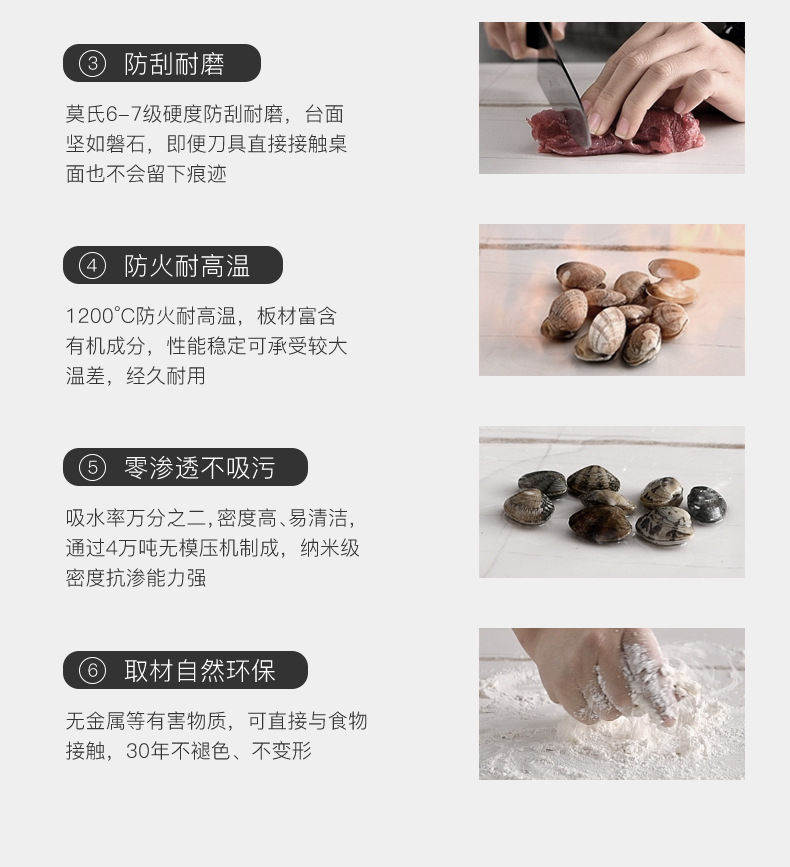 ③ 防刮耐磨

莫氏6-7级硬度防刮耐磨，台面坚如磐石，即便刀具直接接触桌面也不会留下痕迹

④ 防火耐高温

1200°C防火耐高温，板材富含有机成分，性能稳定可承受较大温差，经久耐用

⑤ 零渗透不吸污

吸水率万分之二，密度高、易清洁，通过4万吨无模压机制成，纳米级密度抗渗能力强

⑥ 取材自然环保

无金属等有害物质，可直接与食物接触，30年不褪色、不变形