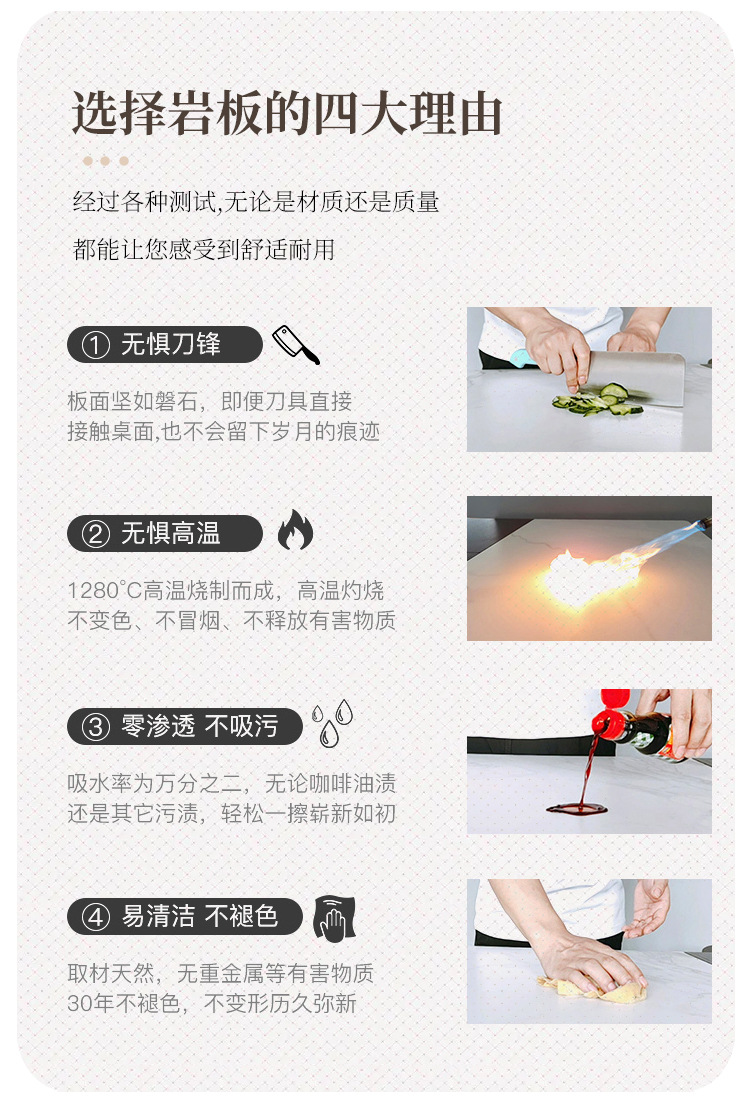 选择岩板的四大理由

经过各种测试,无论是材质还是质量
都能让您感受到舒适耐用

① 无惧刀锋

板面坚如磐石，即便刀具直接接触桌面,也不会留下岁月的痕迹

② 无惧高温

1280°C高温烧制而成，高温灼烧不变色、不冒烟、不释放有害物质

③ 零渗透 不吸污

吸水率为万分之二，无论咖啡油渍还是其它污渍，轻松一擦崭新如初

④ 易清洁 不褪色

取材天然，无重金属等有害物质30年不褪色，不变形历久弥新