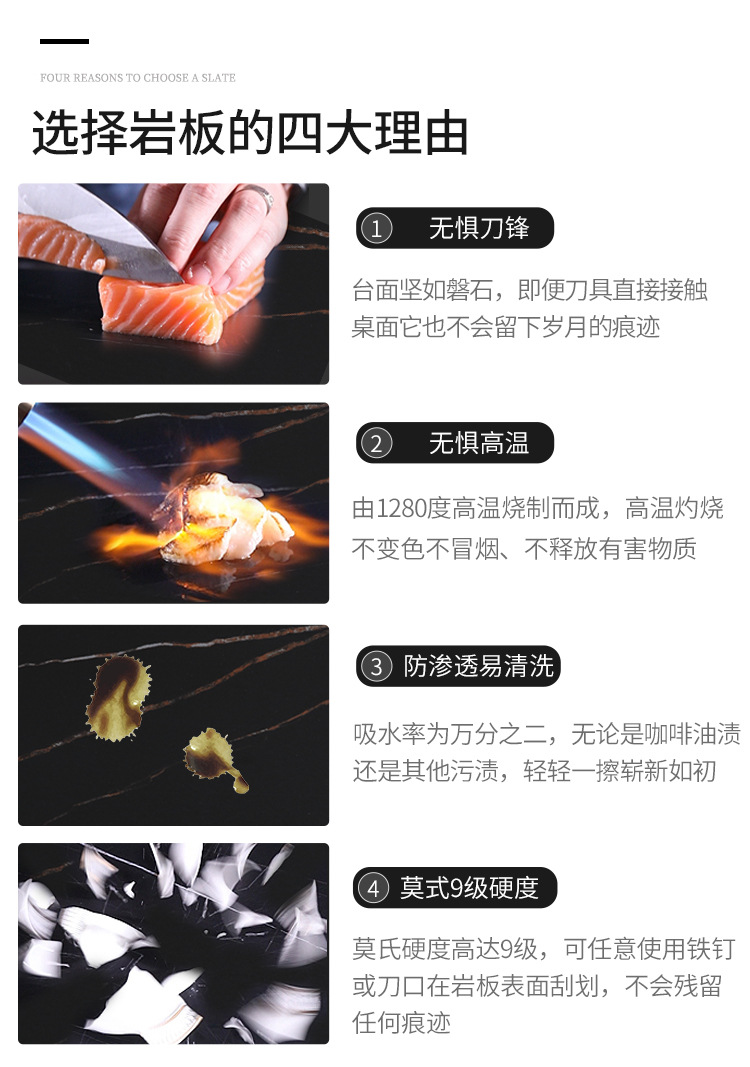 FOUR REASONS TO CHOOSE A SLATE

选择岩板的四大理由

① 无惧刀锋

台面坚如磐石，即便刀具直接接触桌面它也不会留下岁月的痕迹

② 无惧高温

由1280度高温烧制而成，高温灼烧不变色不冒烟、不释放有害物质

③ 防渗透易清洗

吸水率为万分之二，无论是咖啡油渍还是其他污渍，轻轻一擦崭新如初

④ 莫式9级硬度

莫氏硬度高达9级，可任意使用铁钉或刀口在岩板表面刮划，不会残留任何痕迹