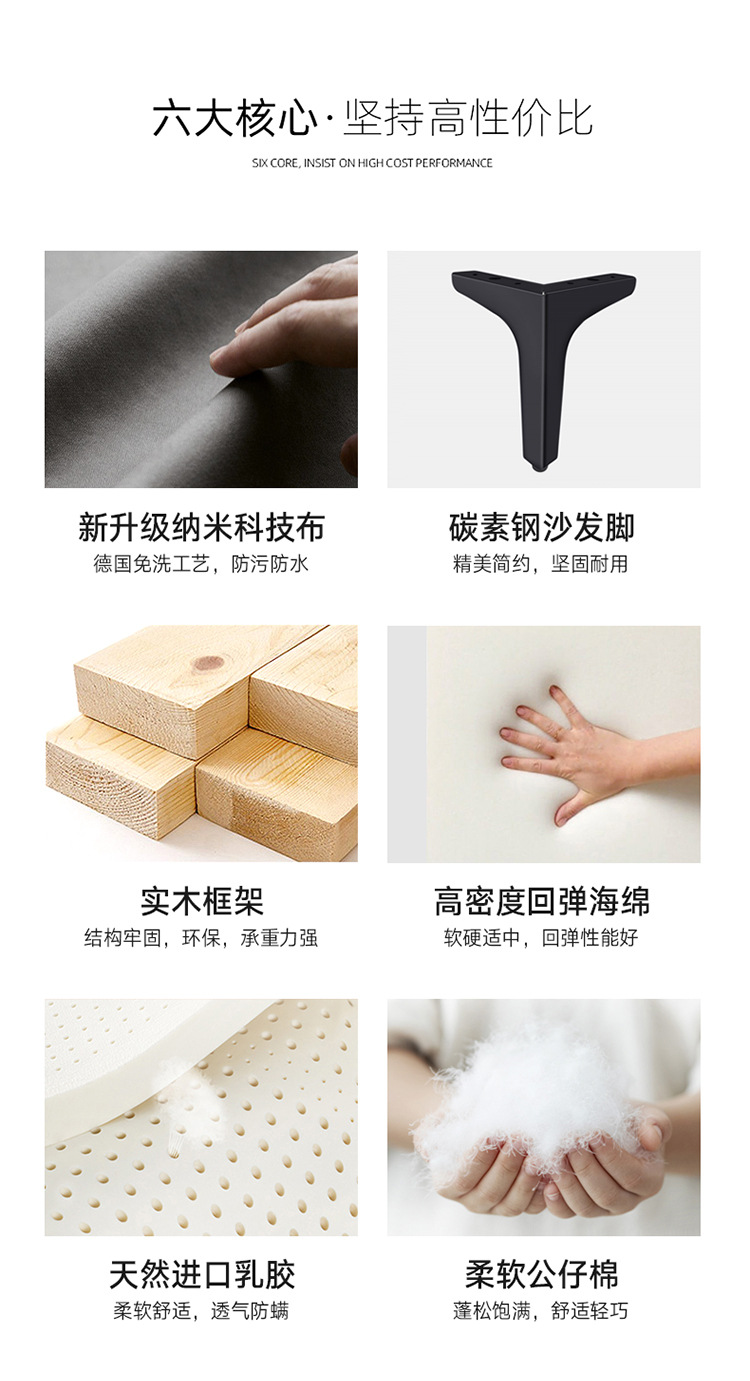 六大核心·坚持高性价比
SIX CORE, INSIST ON HIGH COST PERFORMANCE

新升级纳米科技布
德国免洗工艺，防污防水

碳素钢沙发脚
精美简约，坚固耐用

实木框架
结构牢固，环保，承重力强

高密度回弹海绵
软硬适中，回弹性能好

天然进口乳胶
柔软舒适，透气防螨

柔软公仔棉
蓬松饱满，舒适轻巧