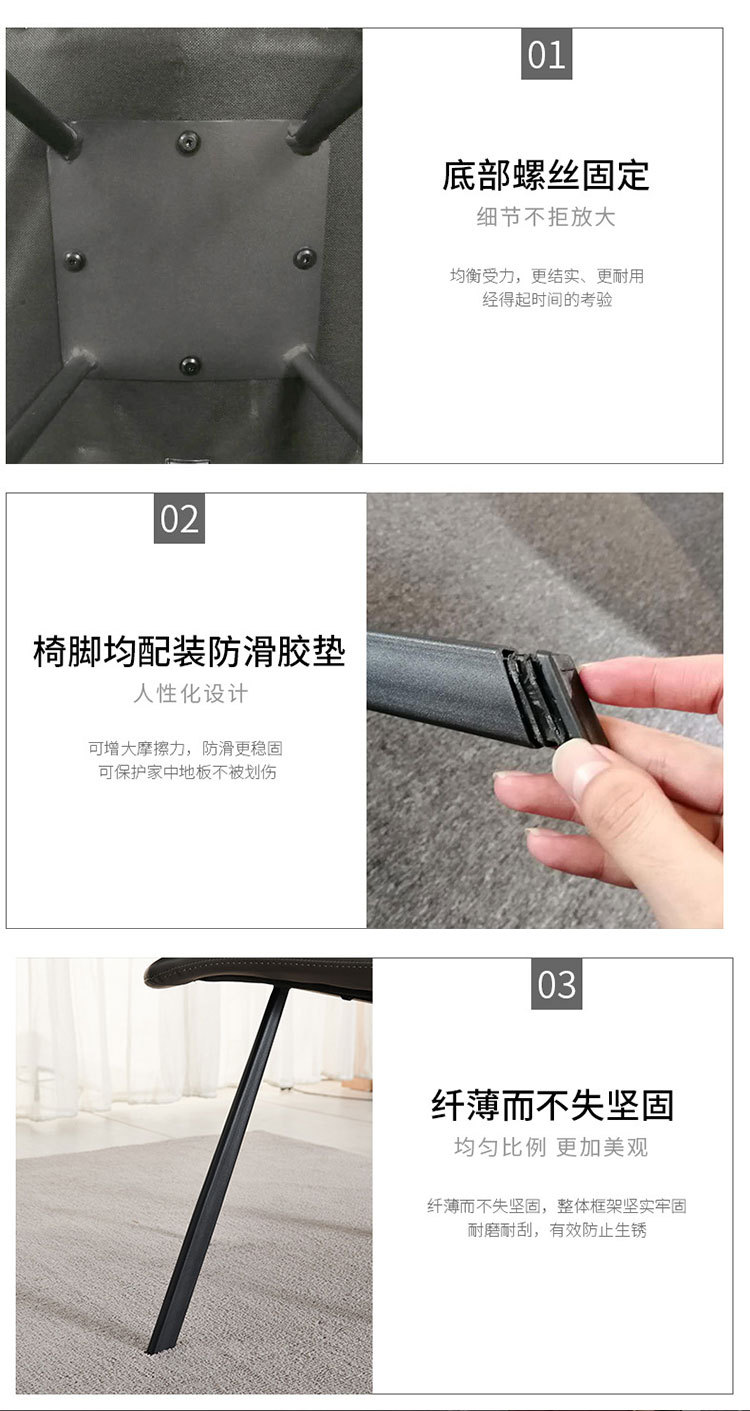 01

底部螺丝固定

细节不拒放大

均衡受力，更结实、更耐用
经得起时间的考验

02

椅脚均配装防滑胶垫

人性化设计

可增大摩擦力，防滑更稳固
可保护家中地板不被划伤

03

纤薄而不失坚固

均匀比例 更加美观

纤薄而不失坚固，整体框架坚实牢固
耐磨耐刮，有效防止生锈