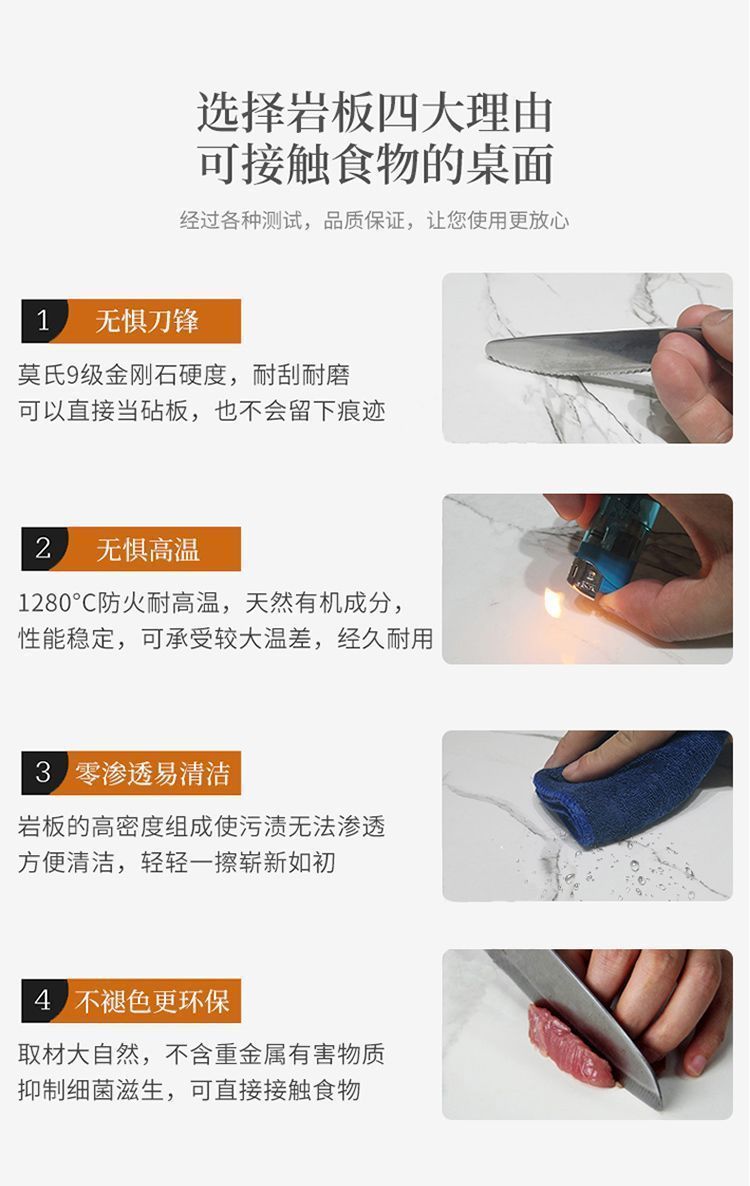 选择岩板四大理由
可接触食物的桌面

经过各种测试，品质保证，让您使用更放心

1 无惧刀锋

莫氏9级金刚石硬度，耐刮耐磨
可以直接当砧板，也不会留下痕迹

2 无惧高温

1280°C防火耐高温，天然有机成分，
性能稳定，可承受较大温差，经久耐用

3 零渗透易清洁

岩板的高密度组成使污渍无法渗透
方便清洁，轻轻一擦崭新如初

4 不褪色更环保

取材大自然，不含重金属有害物质
抑制细菌滋生，可直接接触食物