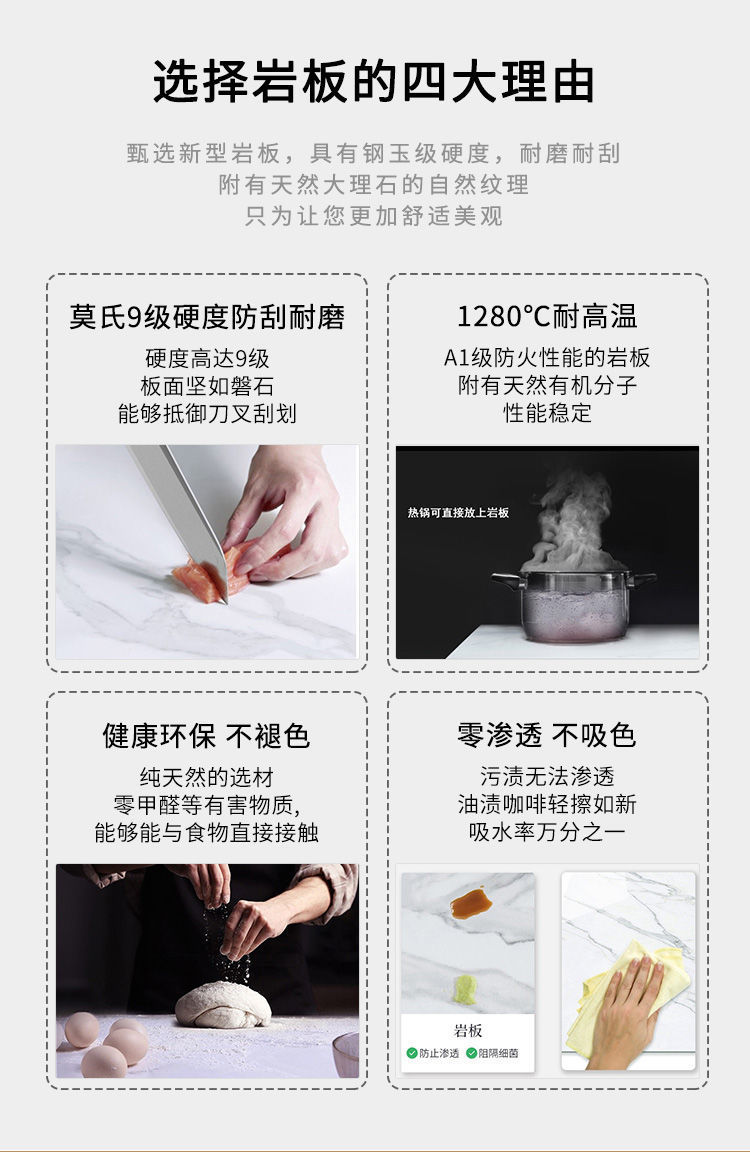 选择岩板的四大理由

甄选新型岩板，具有钢玉级硬度，耐磨耐刮
附有天然大理石的自然纹理
只为让您更加舒适美观

莫氏9级硬度防刮耐磨

硬度高达9级
板面坚如磐石
能够抵御刀叉刮划

1280°C耐高温

A1级防火性能的岩板
附有天然有机分子
性能稳定

热锅可直接放上岩板

健康环保 不褪色

纯天然的选材
零甲醛等有害物质,
能够能与食物直接接触

零渗透 不吸色

污渍无法渗透
油渍咖啡轻擦如新
吸水率万分之一

岩板
防止渗透 阻隔细菌