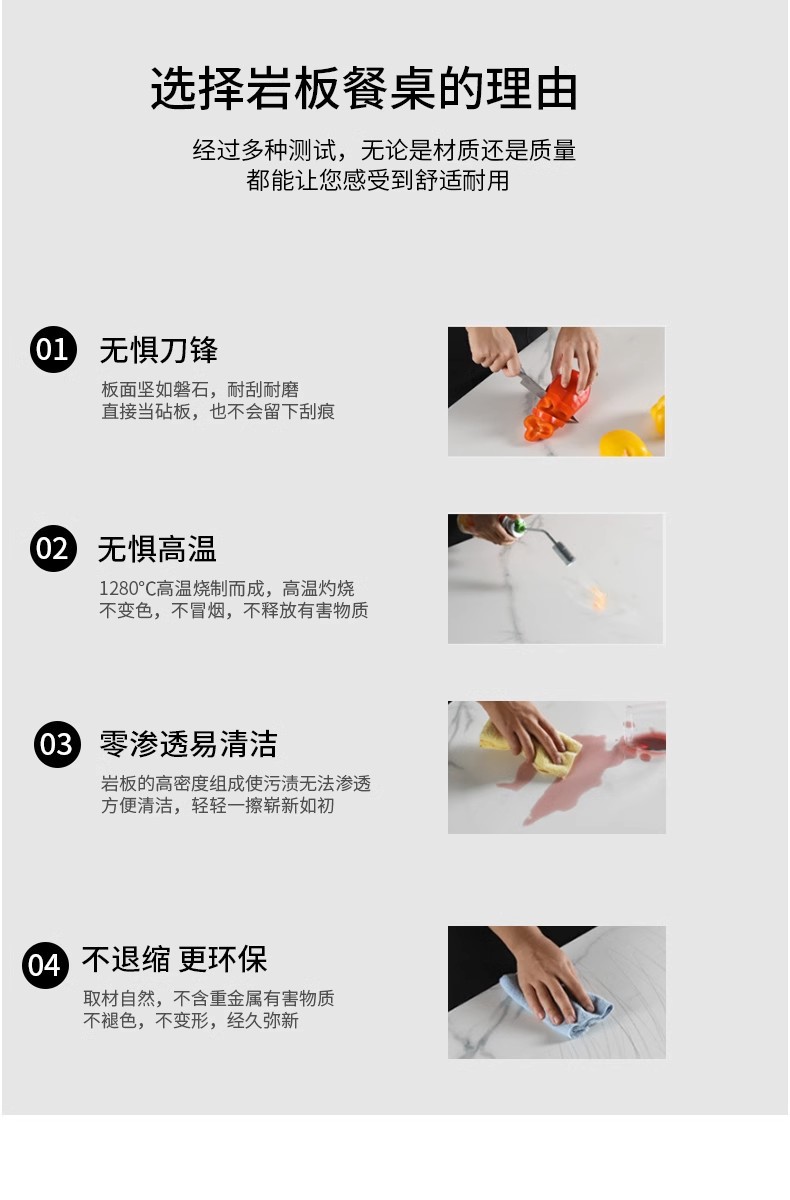 选择岩板餐桌的理由

经过多种测试，无论是材质还是质量
都能让您感受到舒适耐用

01 无惧刀锋

板面坚如磐石，耐刮耐磨
直接当砧板，也不会留下刮痕

02 无惧高温

1280°C高温烧制而成，高温灼烧
不变色，不冒烟，不释放有害物质

03 零渗透易清洁

岩板的高密度组成使污渍无法渗透
方便清洁，轻轻一擦崭新如初

04 不退缩 更环保

取材自然，不含重金属有害物质
不褪色，不变形，经久弥新