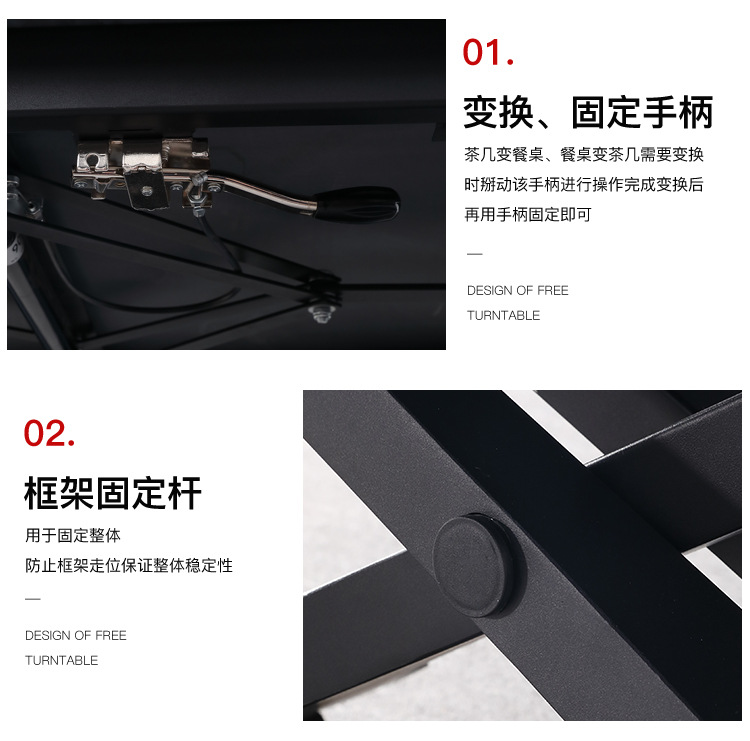 01.

变换、固定手柄

茶几变餐桌、餐桌变茶几需要变换时掰动该手柄进行操作完成变换后再用手柄固定即可

—

DESIGN OF FREE TURNTABLE

02.

框架固定杆

用于固定整体

防止框架走位保证整体稳定性

—

DESIGN OF FREE TURNTABLE