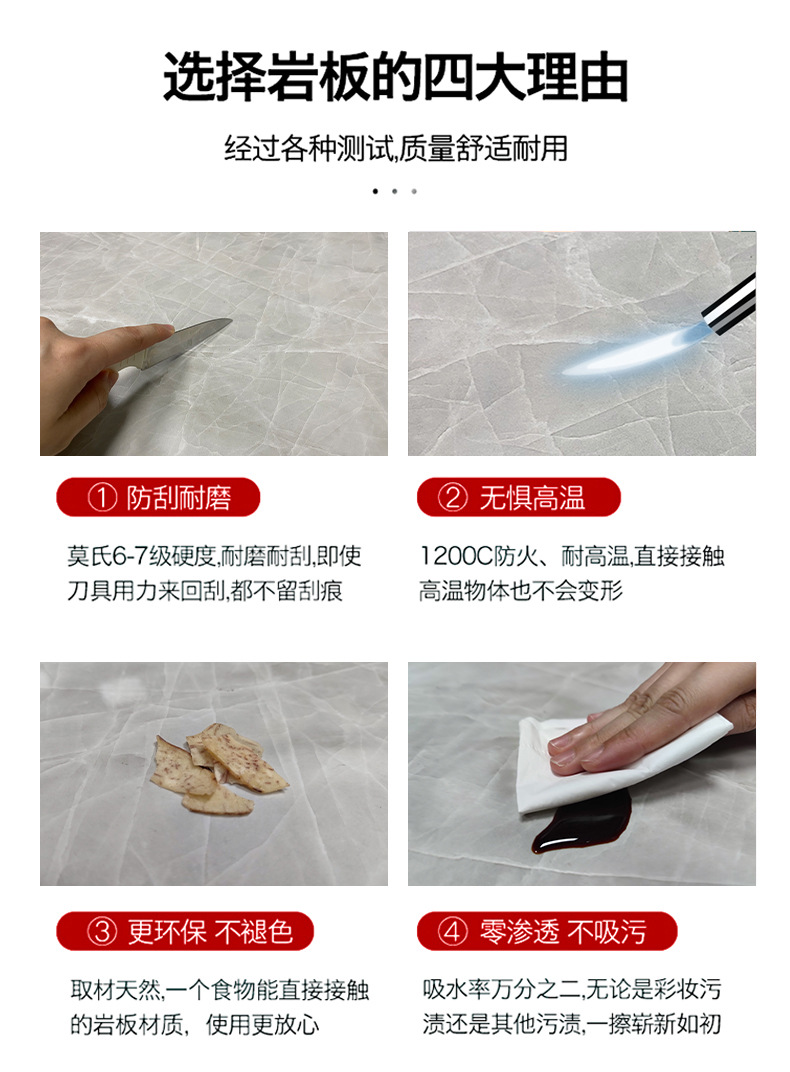 选择岩板的四大理由

经过各种测试,质量舒适耐用

① 防刮耐磨

莫氏6-7级硬度,耐磨耐刮,即使刀具用力来回刮,都不留刮痕

② 无惧高温

1200C防火、耐高温,直接接触高温物体也不会变形

③ 更环保 不褪色

取材天然,一个食物能直接接触的岩板材质, 使用更放心

④ 零渗透 不吸污

吸水率万分之二,无论是彩妆污渍还是其他污渍,一擦崭新如初