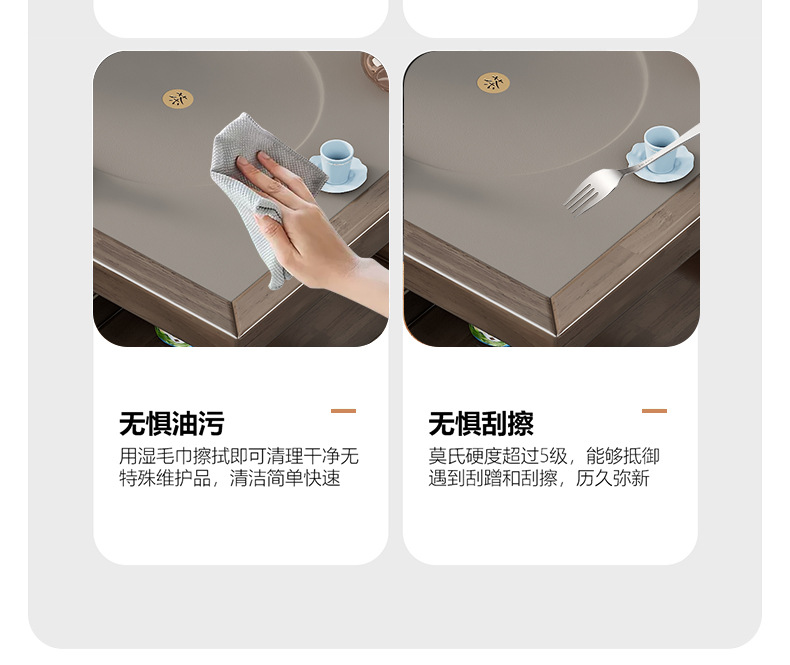 无惧油污

用湿毛巾擦拭即可清理干净无特殊维护品，清洁简单快速

无惧刮擦

莫氏硬度超过5级，能够抵御遇到刮蹭和刮擦，历久弥新