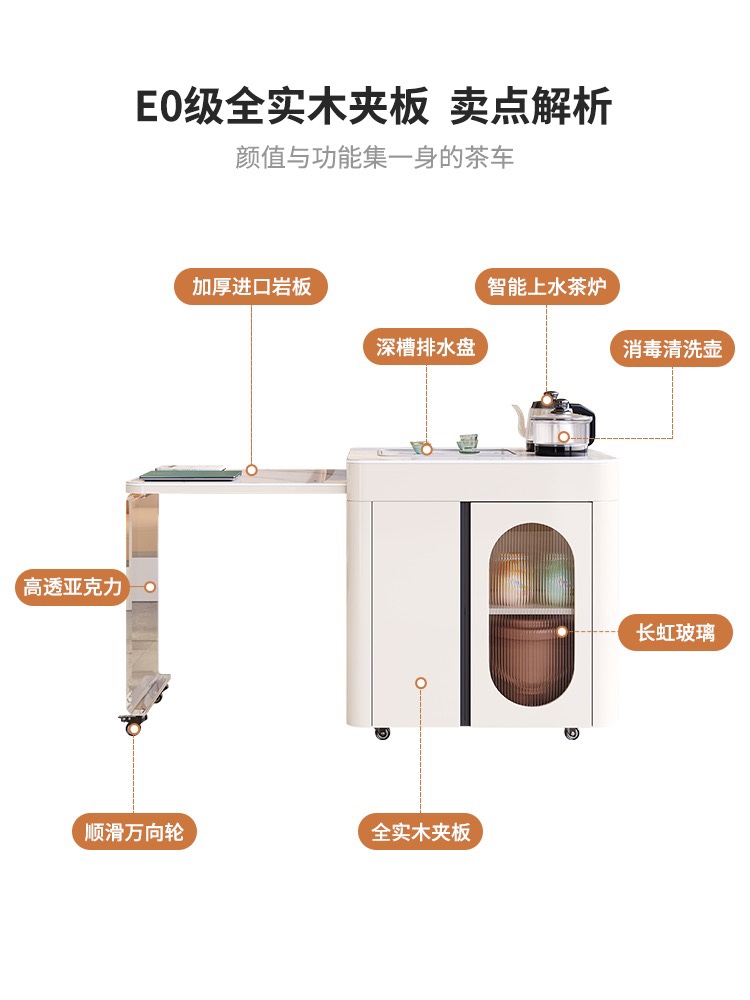 E0级全实木夹板 卖点解析

颜值与功能集一身的茶车

加厚进口岩板

智能上水茶炉

深槽排水盘

消毒清洗壶

高透亚克力

长虹玻璃

顺滑万向轮

全实木夹板