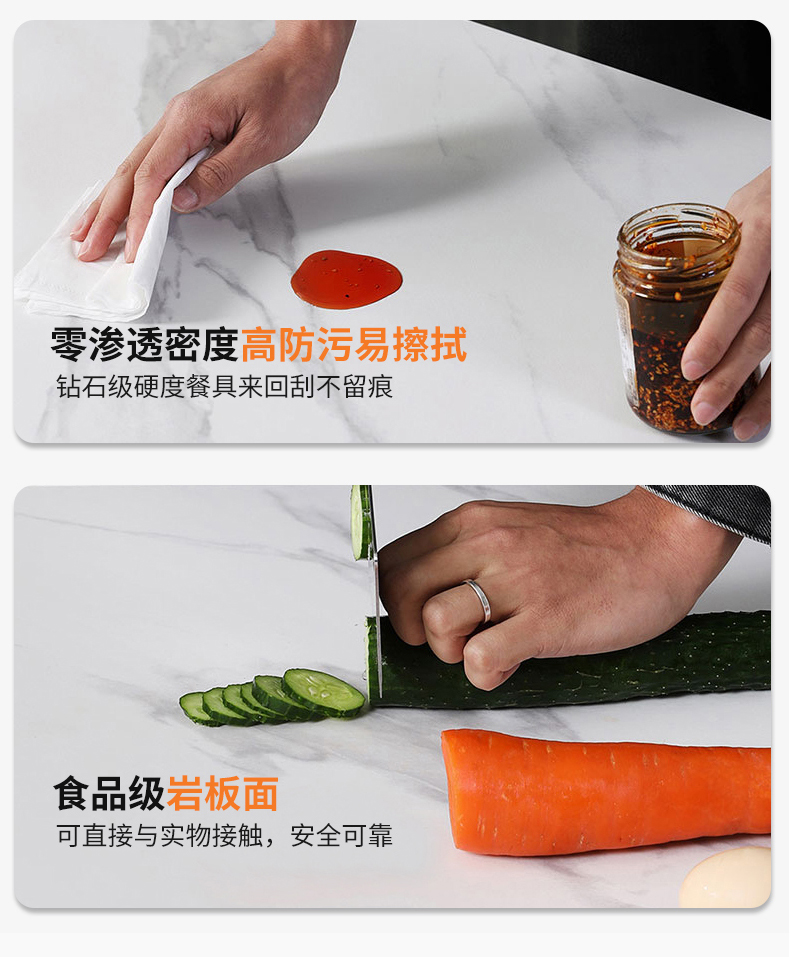 零渗透密度高防污易擦拭
钻石级硬度餐具来回刮不留痕

食品级岩板面
可直接与实物接触，安全可靠