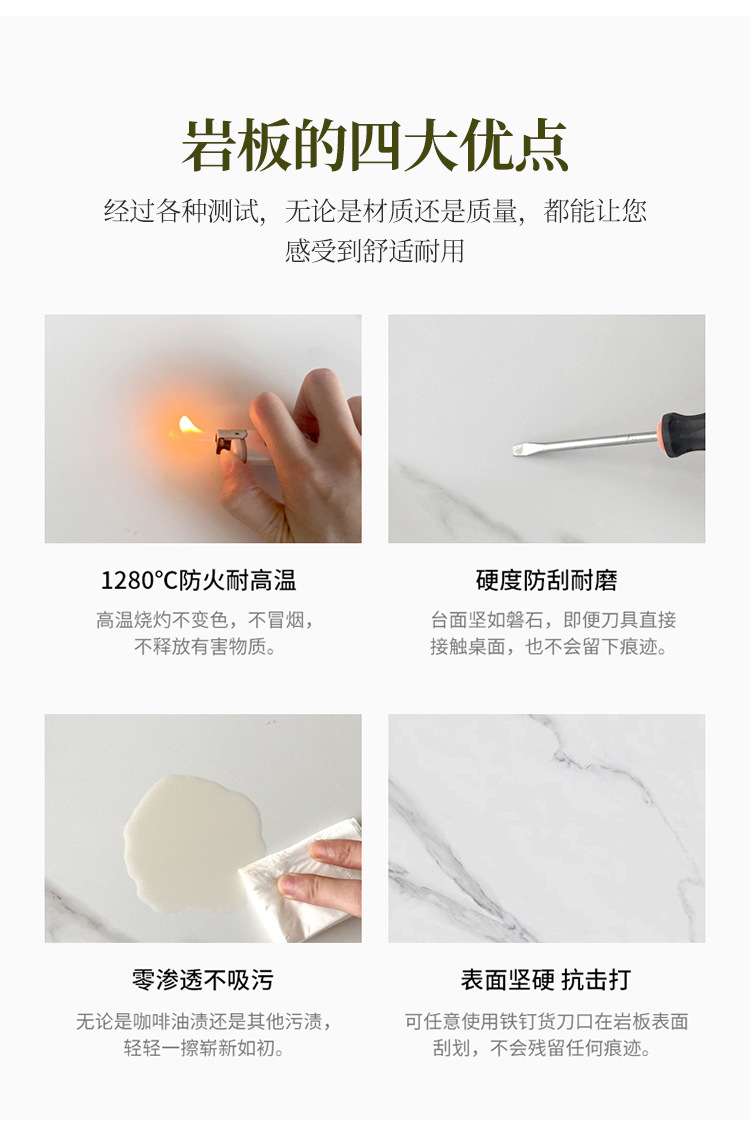 岩板的四大优点

经过各种测试，无论是材质还是质量，都能让您感受到舒适耐用

1280°C防火耐高温

高温烧灼不变色，不冒烟，不释放有害物质。

硬度防刮耐磨

台面坚如磐石，即便刀具直接接触桌面，也不会留下痕迹。

零渗透不吸污

无论是咖啡油渍还是其他污渍，轻轻一擦崭新如初。

表面坚硬 抗击打

可任意使用铁钉货刀口在岩板表面刮划，不会残留任何痕迹。