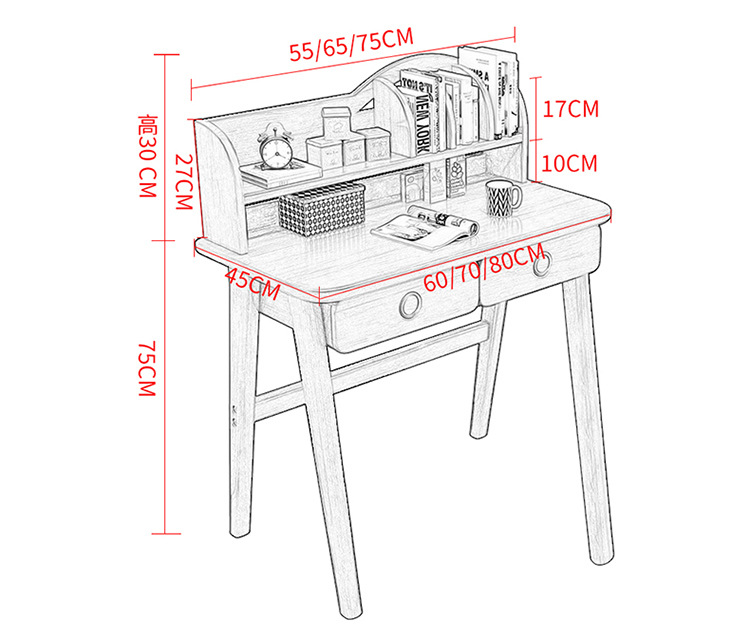 55/65/75CM

高30 CM

27CM

17CM

10CM

NEW YORK

45CM

60/70/80CM

75CM