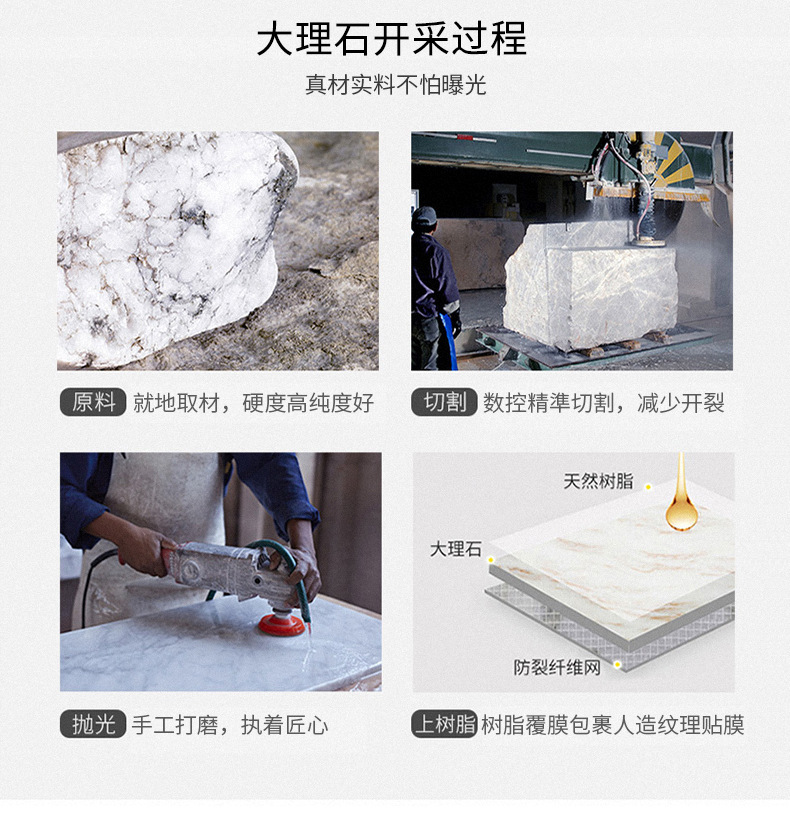 大理石开采过程

真材实料不怕曝光

原料 就地取材，硬度高纯度好

切割 数控精準切割，减少开裂

天然树脂

大理石

防裂纤维网

抛光 手工打磨，执着匠心

上树脂 树脂覆膜包裹人造纹理贴膜