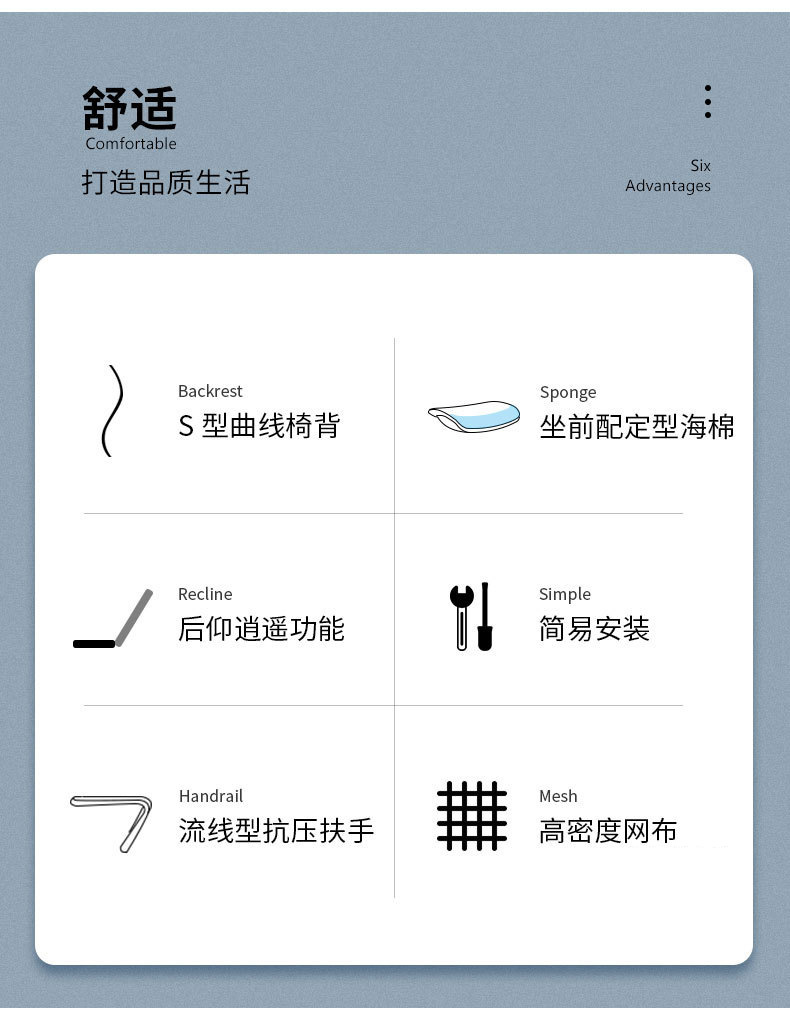 舒适
Comfortable
打造品质生活

Six
Advantages

Backrest
S 型曲线椅背

Sponge
坐前配定型海棉

Recline
后仰逍遥功能

Simple
简易安装

Handrail
流线型抗压扶手

Mesh
高密度网布