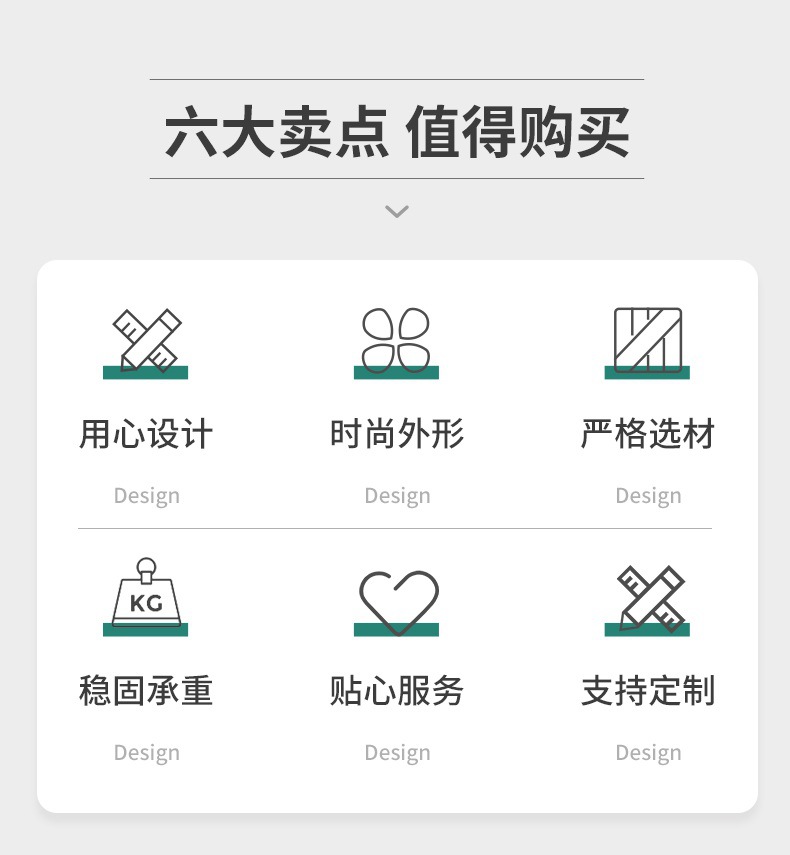 六大卖点 值得购买

用心设计

Design

时尚外形

Design

严格选材

Design

KG

稳固承重

Design

贴心服务

Design

支持定制

Design