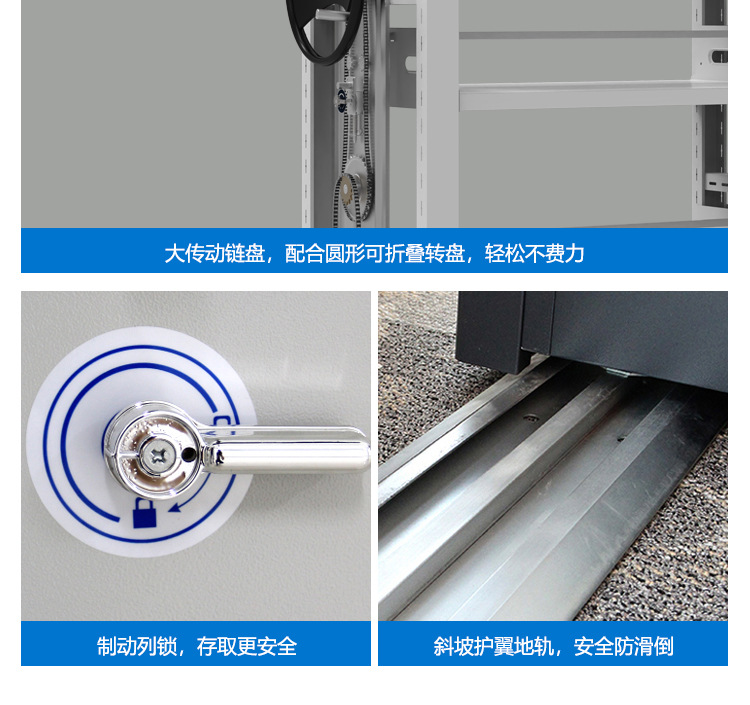 大传动链盘，配合圆形可折叠转盘，轻松不费力

制动列锁，存取更安全

斜坡护翼地轨，安全防滑倒